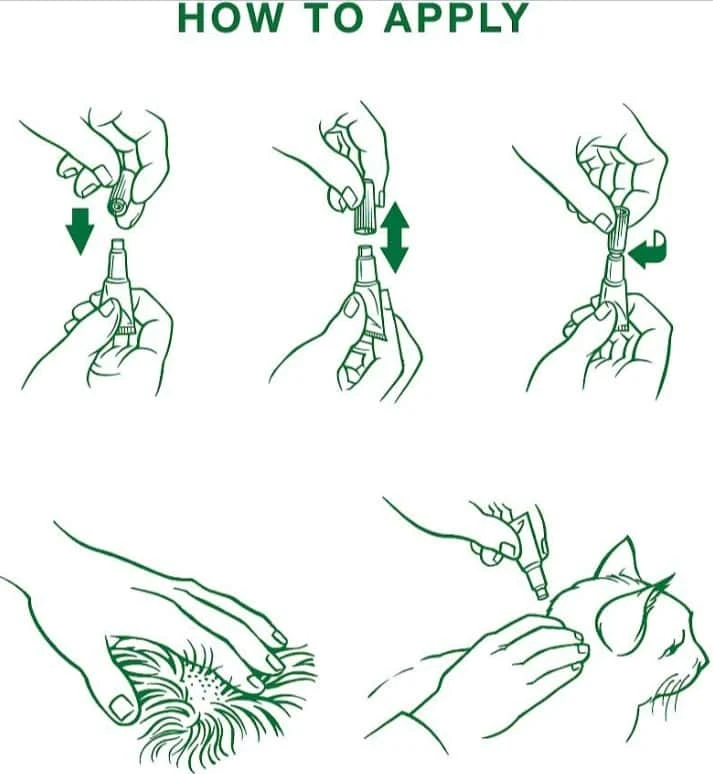 HOW TO APPLY