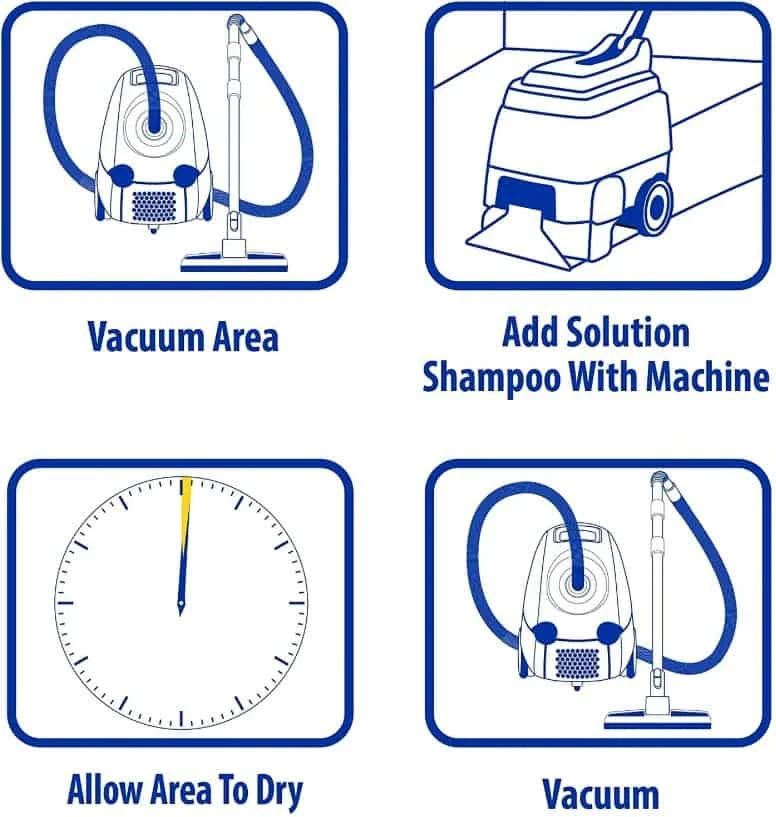 Vacuum Area

Add Solution
Shampoo With Machine

Allow Area To Dry

Vacuum