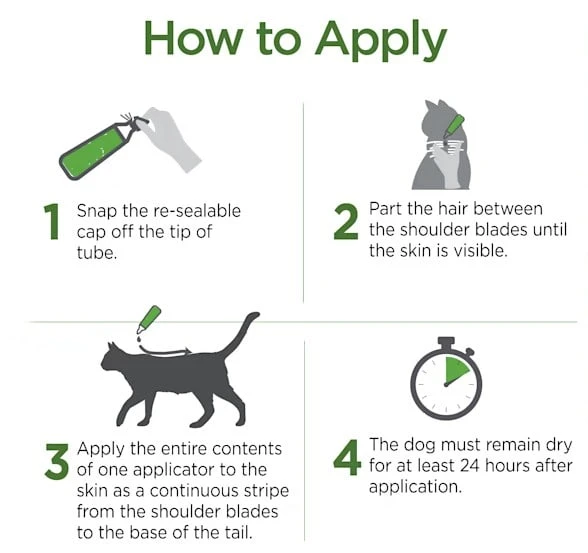 How to Apply

1 Snap the re-sealable cap off the tip of tube.

2 Part the hair between the shoulder blades until the skin is visible.

3 Apply the entire contents of one applicator to the skin as a continuous stripe from the shoulder blades to the base of the tail.

4 The dog must remain dry for at least 24 hours after application.